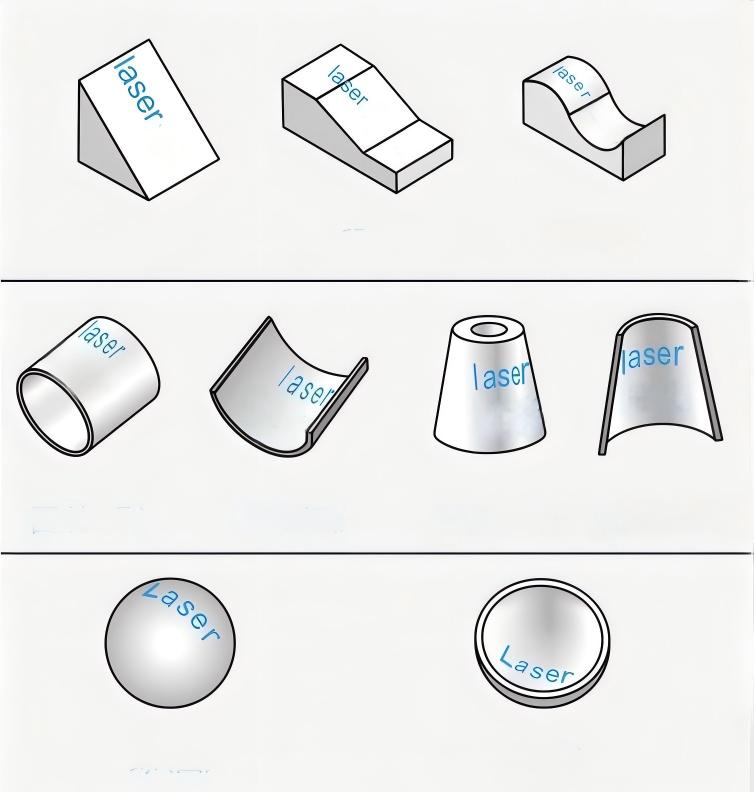 laser

laser

laser

laser

laser

laser

laser

Laser

Laser